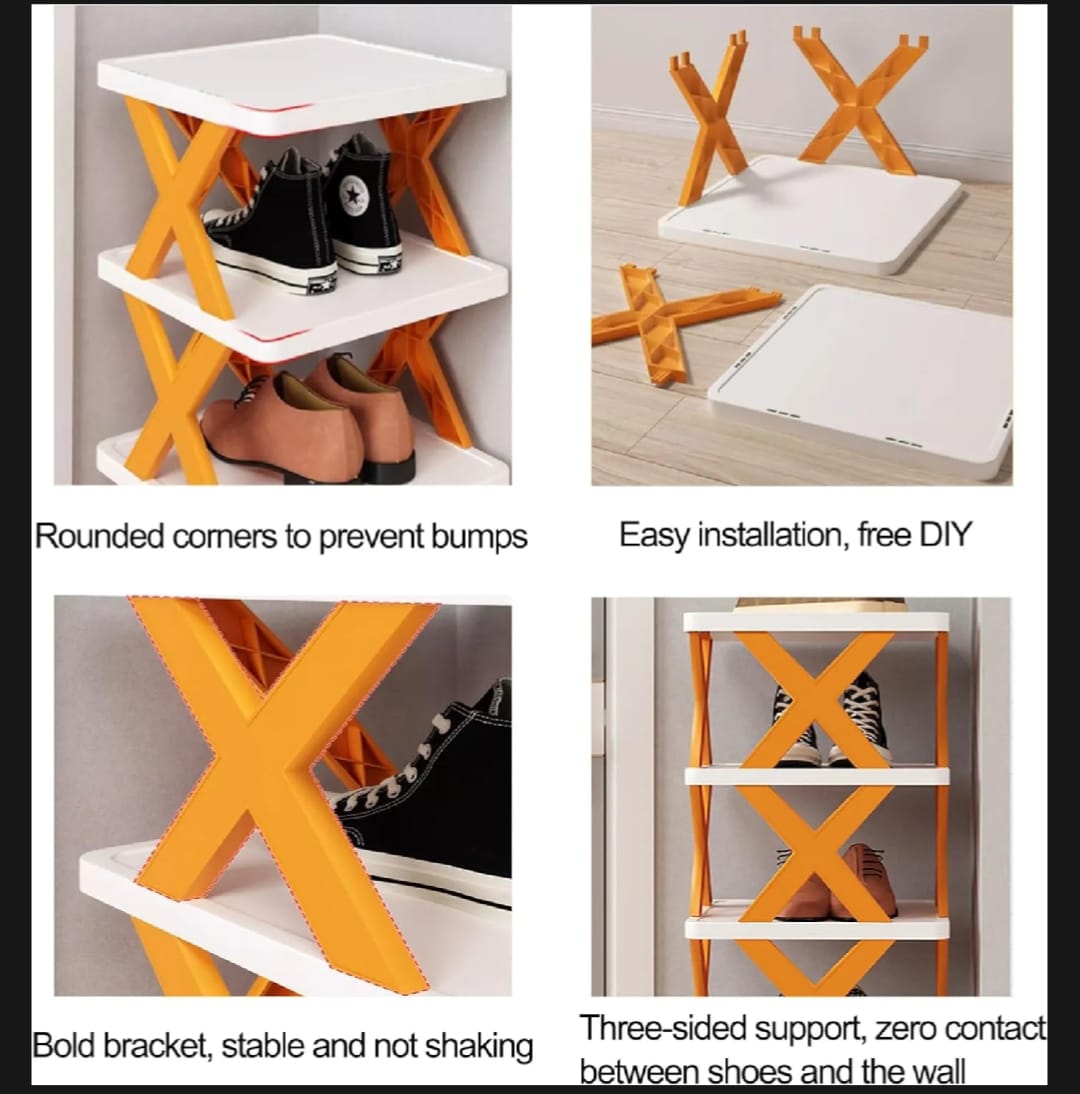 Rounded corners to prevent bumps

Easy installation, free DIY

Bold bracket, stable and not shaking

Three-sided support, zero contact between shoes and the wall